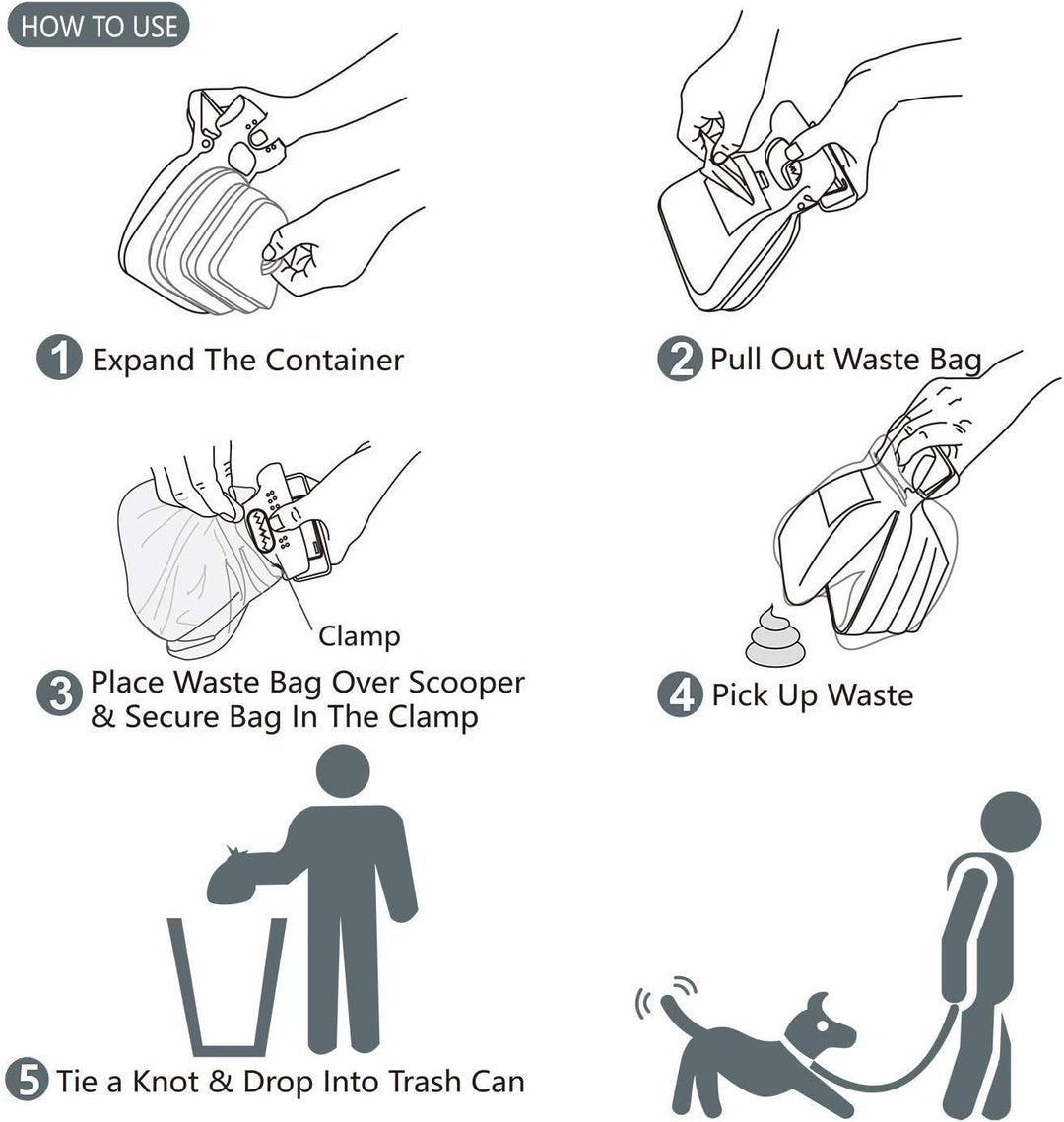 HOW TO USE

1 Expand The Container

2 Pull Out Waste Bag

Clamp

3 Place Waste Bag Over Scooper & Secure Bag In The Clamp

4 Pick Up Waste

5 Tie a Knot & Drop Into Trash Can